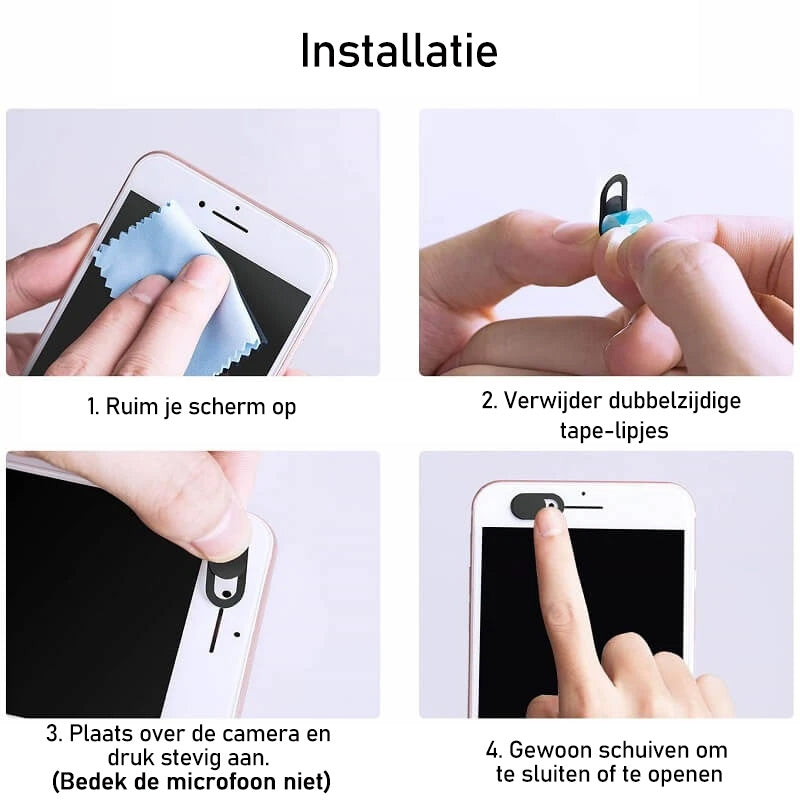 Installatie

1. Ruim je scherm op

2. Verwijder dubbelzijdige tape-lipjes

3. Plaats over de camera en druk stevig aan.
(Bedek de microfoon niet)

4. Gewoon schuiven om te sluiten of te openen