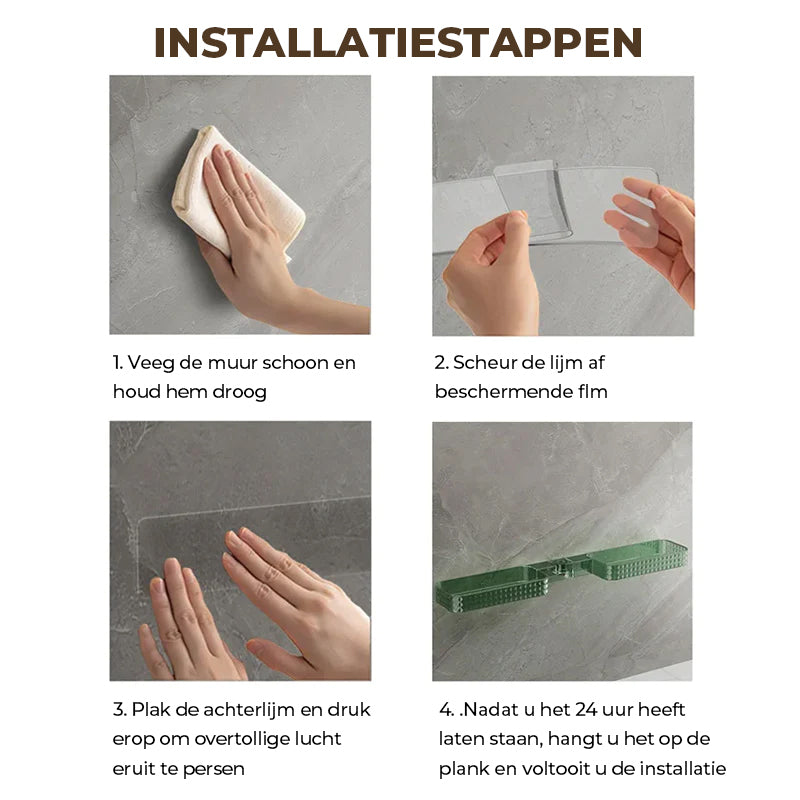 INSTALLATIESTAPPEN

1. Veeg de muur schoon en houd hem droog

2. Scheur de lijm af beschermende flm

3. Plak de achterlijm en druk erop om overtollige lucht eruit te persen

4. .Nadat u het 24 uur heeft laten staan, hangt u het op de plank en voltooit u de installatie